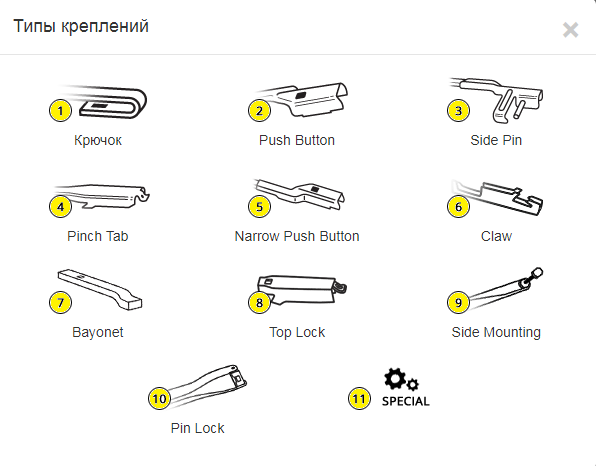 Типы креплений

×

1
Крючок

2
Push Button

3
Side Pin

4
Pinch Tab

5
Narrow Push Button

6
Claw

7
Bayonet

8
Top Lock

9
Side Mounting

10
Pin Lock

11
SPECIAL